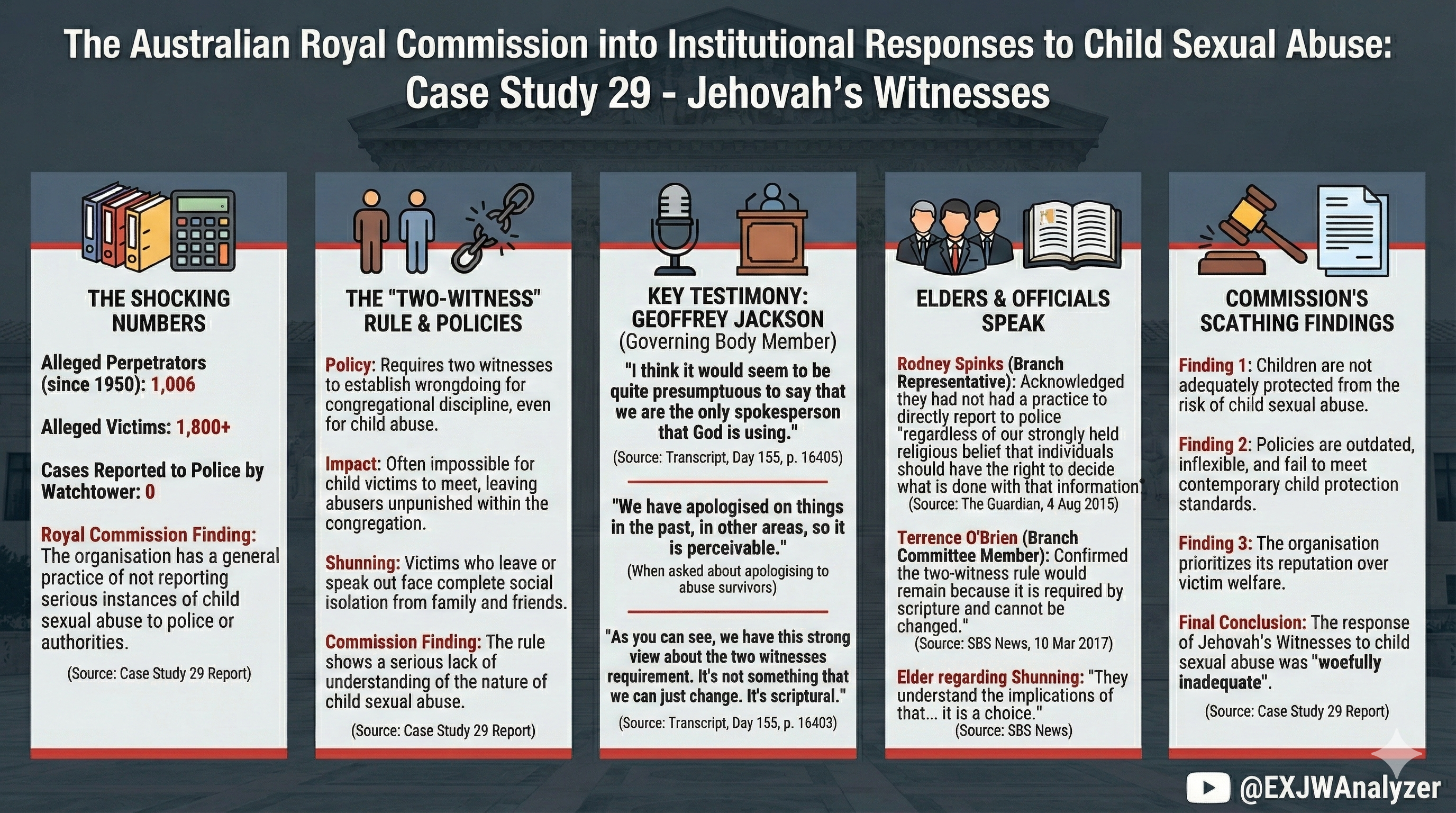 The Australian Royal Commission into Institutional Responses to Child Sexual Abuse: Case Study 29 - Jehovah's Witnesses

THE SHOCKING NUMBERS

Alleged Perpetrators (since 1950): 1,006

Alleged Victims: 1,800+

Cases Reported to Police by Watchtower: 0

Royal Commission Finding: The organisation has a general practice of not reporting serious instances of child sexual abuse to police or authorities.

(Source: Case Study 29 Report)

THE "TWO-WITNESS" RULE & POLICIES

Policy: Requires two witnesses to establish wrongdoing for congregational discipline, even for child abuse.

Impact: Often impossible for child victims to meet, leaving abusers unpunished within the congregation.

Shunning: Victims who leave or speak out face complete social isolation from family and friends.

Commission Finding: The rule shows a serious lack of understanding of the nature of child sexual abuse.

(Source: Case Study 29 Report)

KEY TESTIMONY: GEOFFREY JACKSON (Governing Body Member)

"I think it would seem to be quite presumptuous to say that we are the only spokesperson that God is using."

(Source: Transcript, Day 155, p. 16405)

"We have apologised on things in the past, in other areas, so it is perceivable."

(When asked about apologising to abuse survivors)

"As you can see, we have this strong view about the two witnesses requirement. It's not something that we can just change. It's scriptural."

(Source: Transcript, Day 155, p. 16403)

ELDERS & OFFICIALS SPEAK

Rodney Spinks (Branch Representative): Acknowledged they had not had a practice to directly report to police "regardless of our strongly held religious belief that individuals should have the right to decide what is done with that information"
(Source: The Guardian, 4 Aug 2015)

Terrence O'Brien (Branch Committee Member): Confirmed the two-witness rule would remain because it is required by scripture and cannot be changed."
(Source: SBS News, 10 Mar 2017)

Elder regarding Shunning: "They understand the implications of that... it is a choice."
(Source: SBS News)

COMMISSION'S SCATHING FINDINGS

Finding 1: Children are not adequately protected from the risk of child sexual abuse.

Finding 2: Policies are outdated, inflexible, and fail to meet contemporary child protection standards.

Finding 3: The organisation prioritizes its reputation over victim welfare.

Final Conclusion: The response of Jehovah's Witnesses to child sexual abuse was "woefully inadequate".

(Source: Case Study 29 Report)

@EXJWAnalyzer